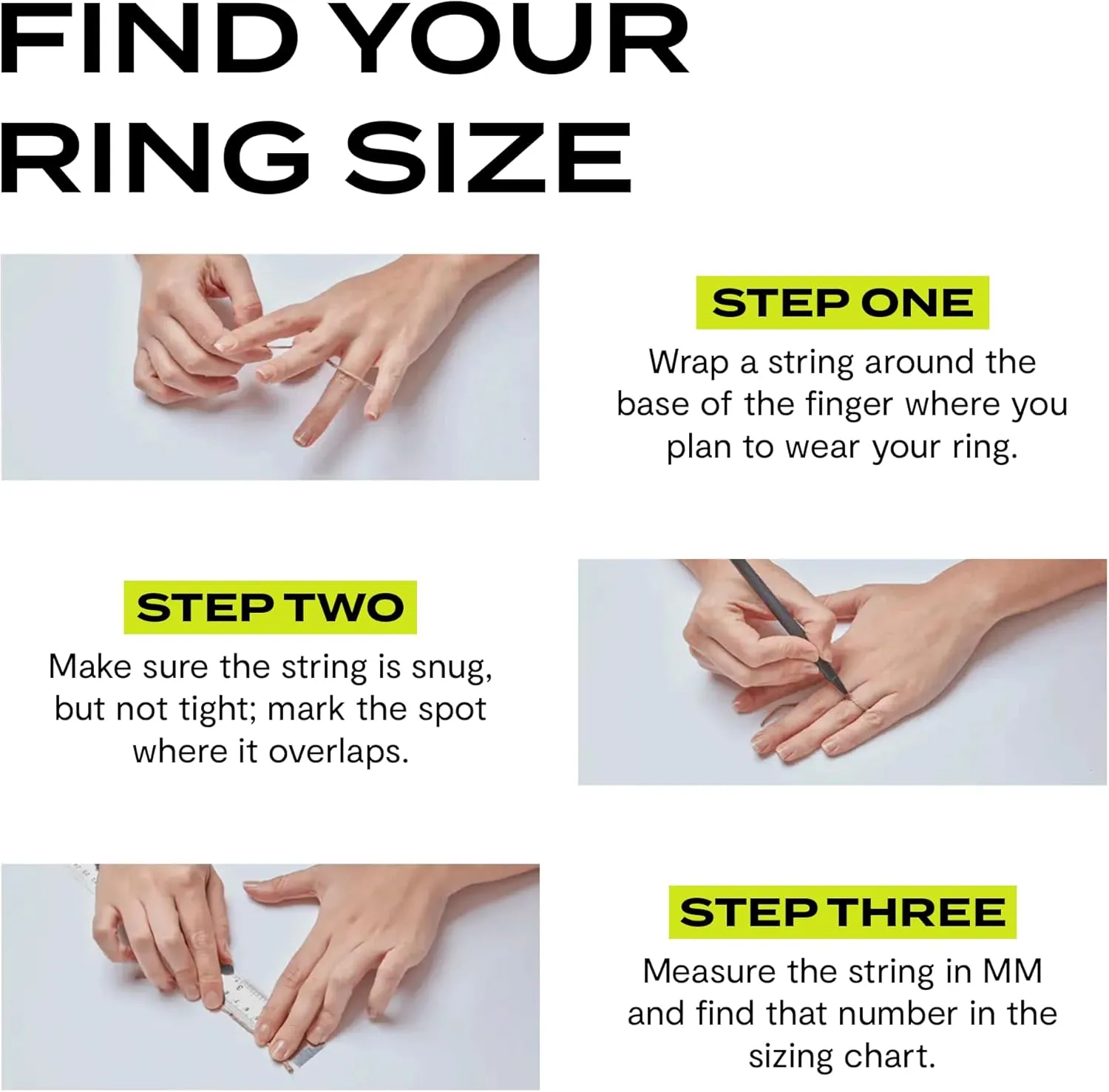 FIND YOUR RING SIZE

STEP ONE

Wrap a string around the base of the finger where you plan to wear your ring.

STEP TWO

Make sure the string is snug, but not tight; mark the spot where it overlaps.

STEP THREE

Measure the string in MM and find that number in the sizing chart.